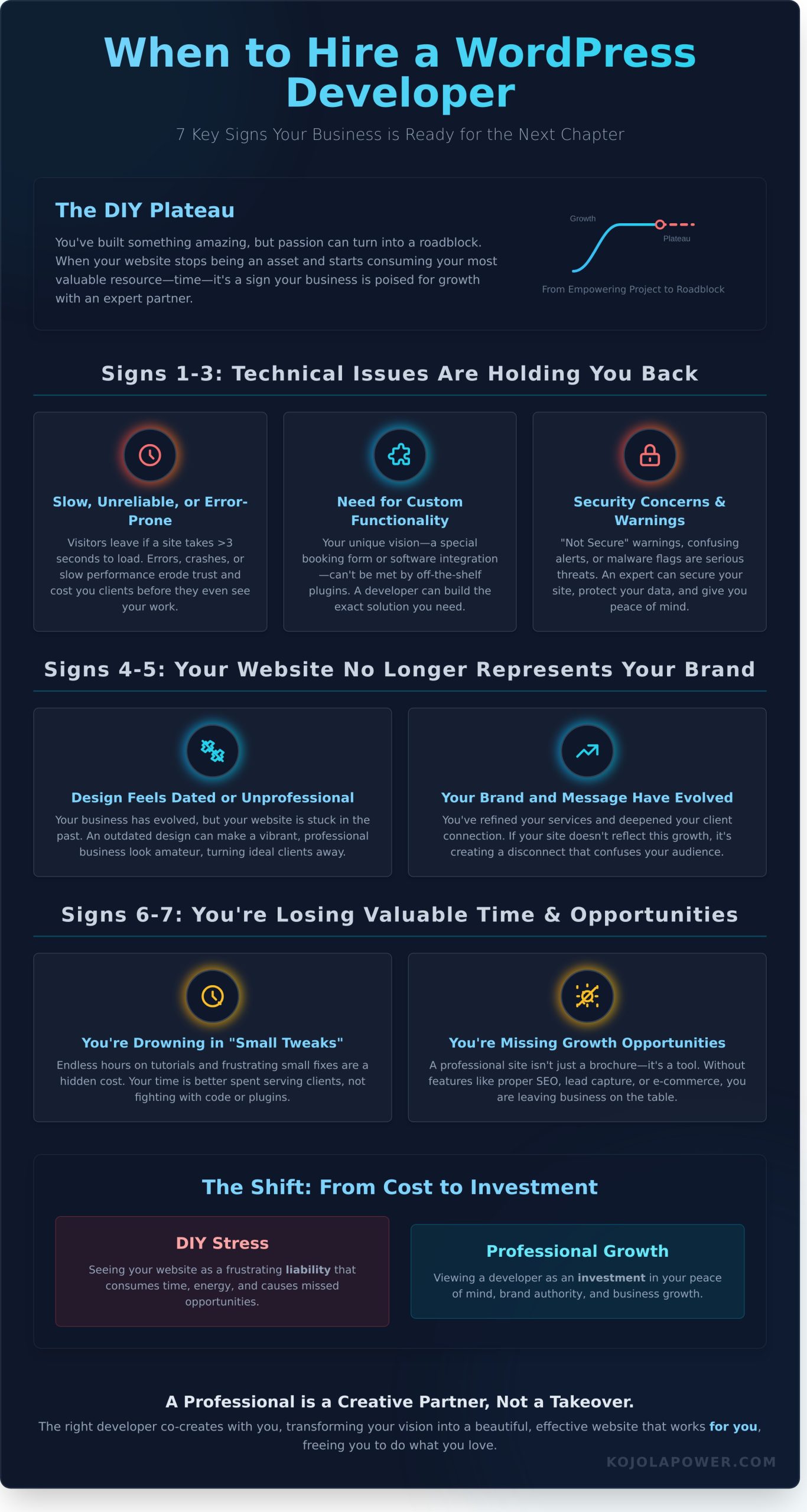 When to Hire a WordPress Developer

7 Key Signs Your Business is Ready for the Next Chapter

The DIY Plateau

You've built something amazing, but passion can turn into a roadblock. When your website stops being an asset and starts consuming your most valuable resource—time—it's a sign your business is poised for growth with an expert partner.

Growth

Plateau

From Empowering Project to Roadblock

Signs 1-3: Technical Issues Are Holding You Back

Slow, Unreliable, or Error-Prone

Visitors leave if a site takes >3 seconds to load. Errors, crashes, or slow performance erode trust and cost you clients before they even see your work.

Need for Custom Functionality

Your unique vision—a special booking form or software integration—can't be met by off-the-shelf plugins. A developer can build the exact solution you need.

Security Concerns & Warnings

"Not Secure" warnings, confusing alerts, or malware flags are serious threats. An expert can secure your site, protect your data, and give you peace of mind.

Signs 4-5: Your Website No Longer Represents Your Brand

Design Feels Dated or Unprofessional

Your business has evolved, but your website is stuck in the past. An outdated design can make a vibrant, professional business look amateur, turning ideal clients away.

Your Brand and Message Have Evolved

You've refined your services and deepened your client connection. If your site doesn't reflect this growth, it's creating a disconnect that confuses your audience.

Signs 6-7: You're Losing Valuable Time & Opportunities

You're Drowning in "Small Tweaks"

Endless hours on tutorials and frustrating small fixes are a hidden cost. Your time is better spent serving clients, not fighting with code or plugins.

You're Missing Growth Opportunities

A professional site isn't just a brochure—it's a tool. Without features like proper SEO, lead capture, or e-commerce, you are leaving business on the table.

The Shift: From Cost to Investment

DIY Stress

Seeing your website as a frustrating liability that consumes time, energy, and causes missed opportunities.

Professional Growth

Viewing a developer as an investment in your peace of mind, brand authority, and business growth.

A Professional is a Creative Partner, Not a Takeover.

The right developer co-creates with you, transforming your vision into a beautiful, effective website that works for you, freeing you to do what you love.

KOJOLAPOWER.COM